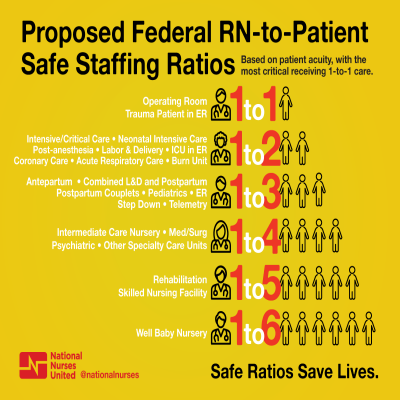 Proposed Federal RN-to-Patient Safe Staffing Ratios

Based on patient acuity, with the most critical receiving 1-to-1 care.

Operating Room
Trauma Patient in ER
1 to 1

Intensive/Critical Care • Neonatal Intensive Care
Post-anesthesia • Labor & Delivery • ICU in ER
Coronary Care • Acute Respiratory Care • Burn Unit
1 to 2

Antepartum • Combined L&D and Postpartum
Postpartum Couplets • Pediatrics • ER
Step Down • Telemetry
1 to 3

Intermediate Care Nursery • Med/Surg
Psychiatric • Other Specialty Care Units
1 to 4

Rehabilitation
Skilled Nursing Facility
1 to 5

Well Baby Nursery
1 to 6

National Nurses United @nationalnurses

Safe Ratios Save Lives.